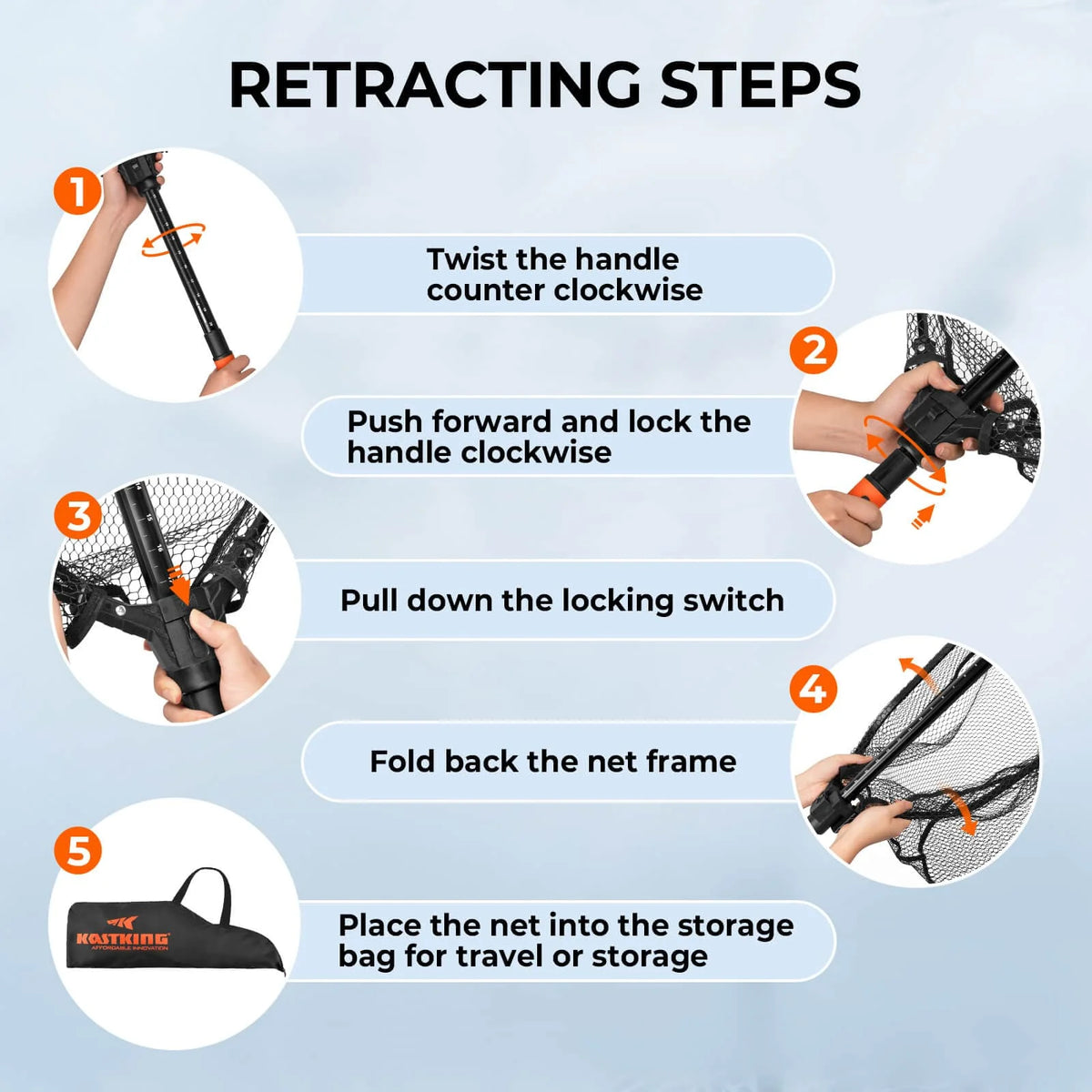 RETRACTING STEPS

1

Twist the handle counter clockwise

2

Push forward and lock the handle clockwise

3

Pull down the locking switch

4

Fold back the net frame

5

KASTKING
AFFORDABLE INNOVATION

Place the net into the storage bag for travel or storage